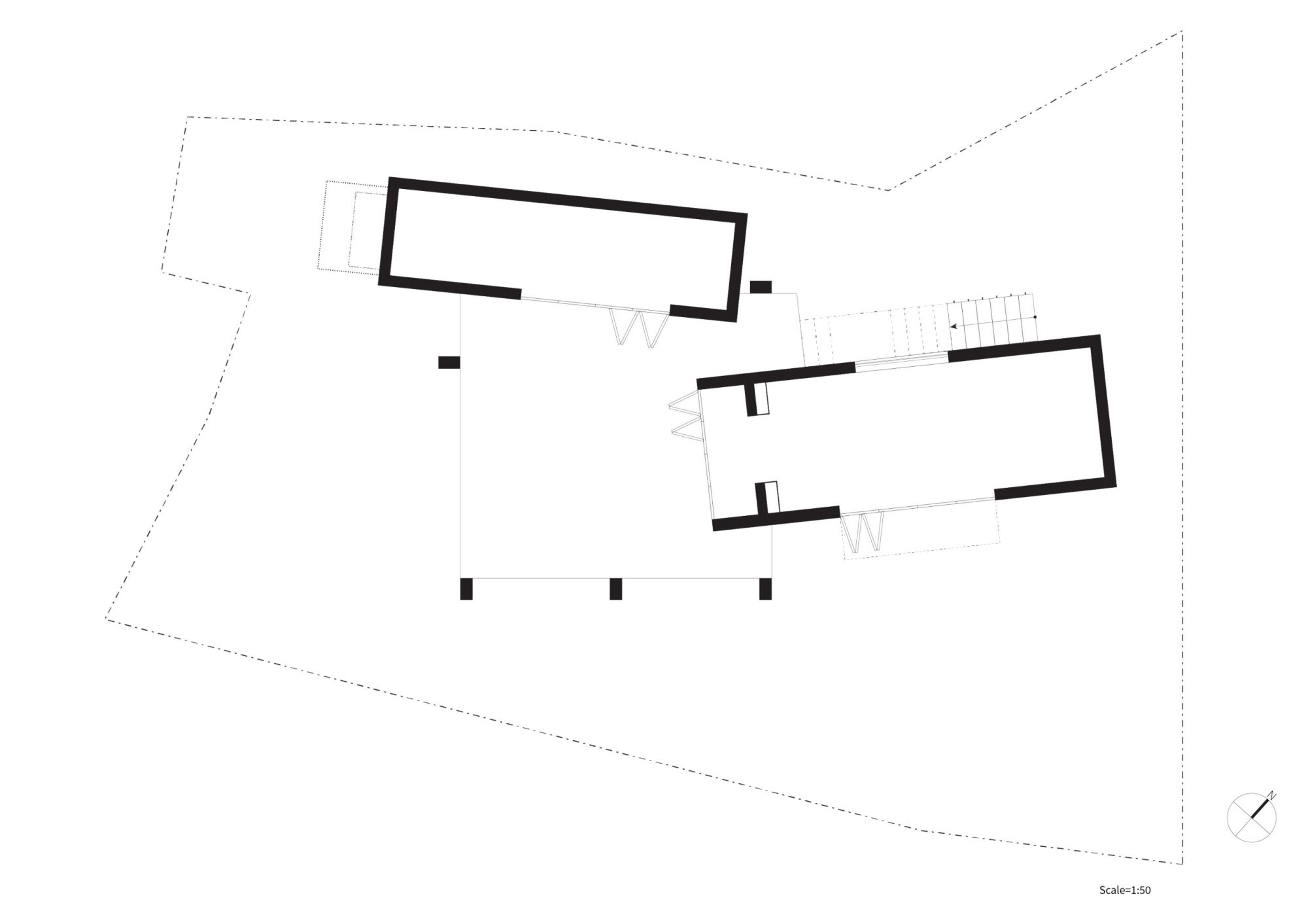 N

Scale=1:50